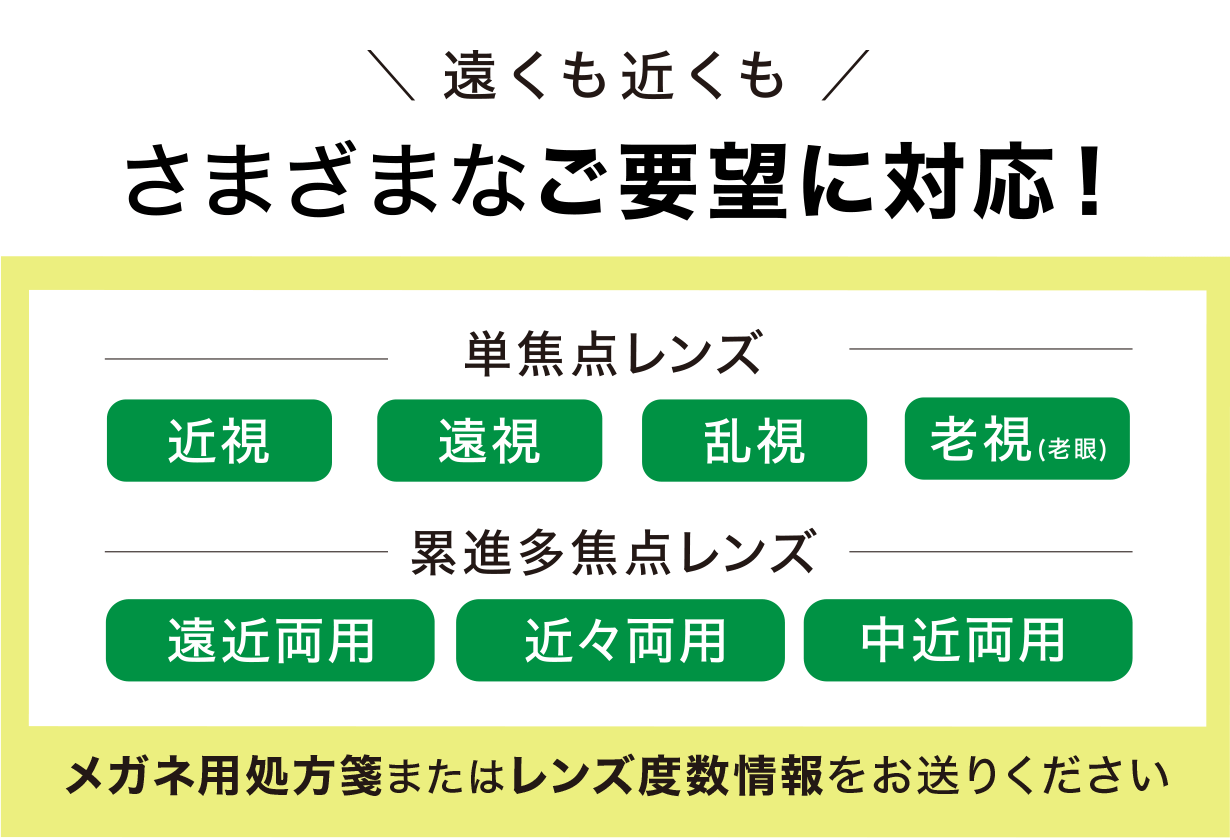 ＼ 遠くも近くも ／

さまざまなご要望に対応！

単焦点レンズ

近視 遠視 乱視 老視(老眼)

累進多焦点レンズ

遠近両用 近々両用 中近両用

メガネ用処方箋またはレンズ度数情報をお送りください